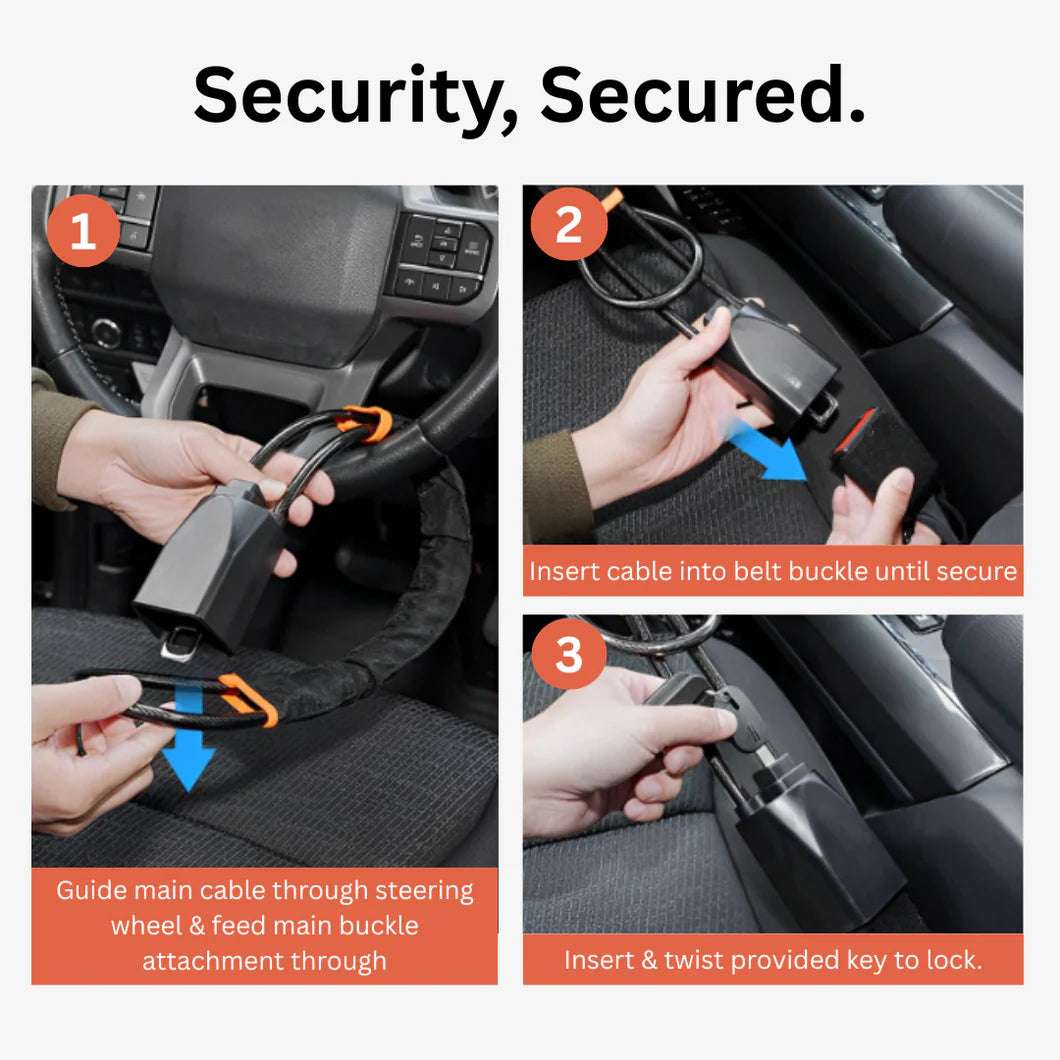 Security, Secured.

1

Guide main cable through steering wheel & feed main buckle attachment through

2

Insert cable into belt buckle until secure

3

Insert & twist provided key to lock.